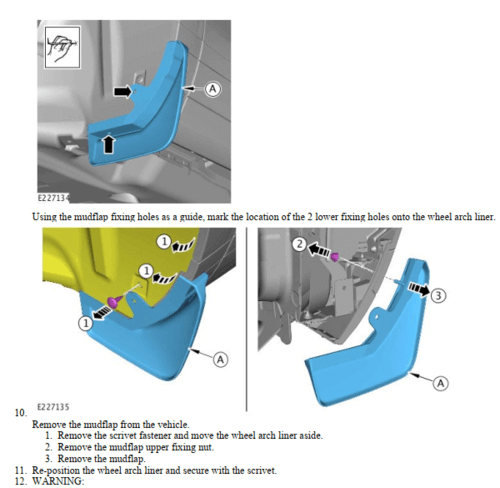 A

E227134

Using the mudflap fixing holes as a guide, mark the location of the 2 lower fixing holes onto the wheel arch liner.

1
1
1
A
2
3
A

E227135

10.
Remove the mudflap from the vehicle.
1. Remove the scrivet fastener and move the wheel arch liner aside.
2. Remove the mudflap upper fixing nut.
3. Remove the mudflap.
11. Re-position the wheel arch liner and secure with the scrivet.
12. WARNING: