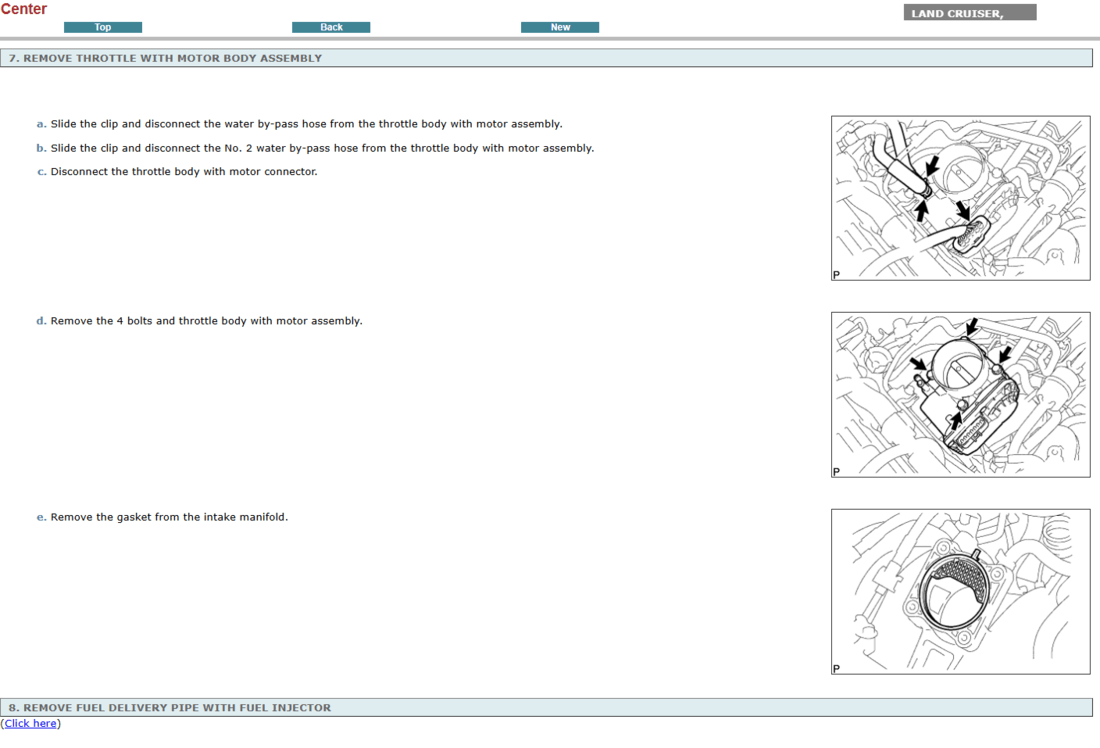 Center

Top

Back

New

LAND CRUISER,

7. REMOVE THROTTLE WITH MOTOR BODY ASSEMBLY

a. Slide the clip and disconnect the water by-pass hose from the throttle body with motor assembly.

b. Slide the clip and disconnect the No. 2 water by-pass hose from the throttle body with motor assembly.

c. Disconnect the throttle body with motor connector.

P

d. Remove the 4 bolts and throttle body with motor assembly.

P

e. Remove the gasket from the intake manifold.

P

8. REMOVE FUEL DELIVERY PIPE WITH FUEL INJECTOR

(Click here)