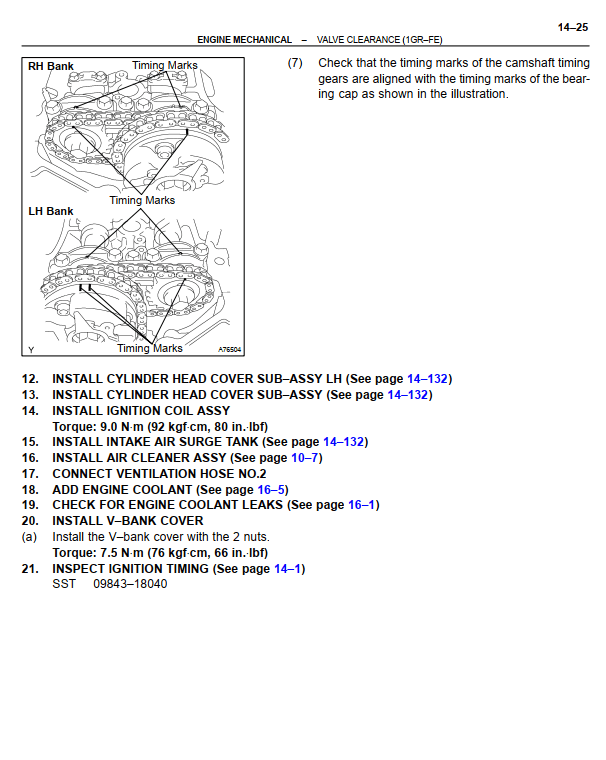 14–25

ENGINE MECHANICAL – VALVE CLEARANCE (1GR–FE)

RH Bank

Timing Marks

Timing Marks

LH Bank

Timing Marks

Y

A76504

(7) Check that the timing marks of the camshaft timing gears are aligned with the timing marks of the bearing cap as shown in the illustration.

12. INSTALL CYLINDER HEAD COVER SUB–ASSY LH (See page 14–132)
13. INSTALL CYLINDER HEAD COVER SUB–ASSY (See page 14–132)
14. INSTALL IGNITION COIL ASSY
Torque: 9.0 N·m (92 kgf·cm, 80 in.·lbf)
15. INSTALL INTAKE AIR SURGE TANK (See page 14–132)
16. INSTALL AIR CLEANER ASSY (See page 10–7)
17. CONNECT VENTILATION HOSE NO.2
18. ADD ENGINE COOLANT (See page 16–5)
19. CHECK FOR ENGINE COOLANT LEAKS (See page 16–1)
20. INSTALL V–BANK COVER
(a) Install the V–bank cover with the 2 nuts.
Torque: 7.5 N·m (76 kgf·cm, 66 in.·lbf)
21. INSPECT IGNITION TIMING (See page 14–1)
SST 09843–18040