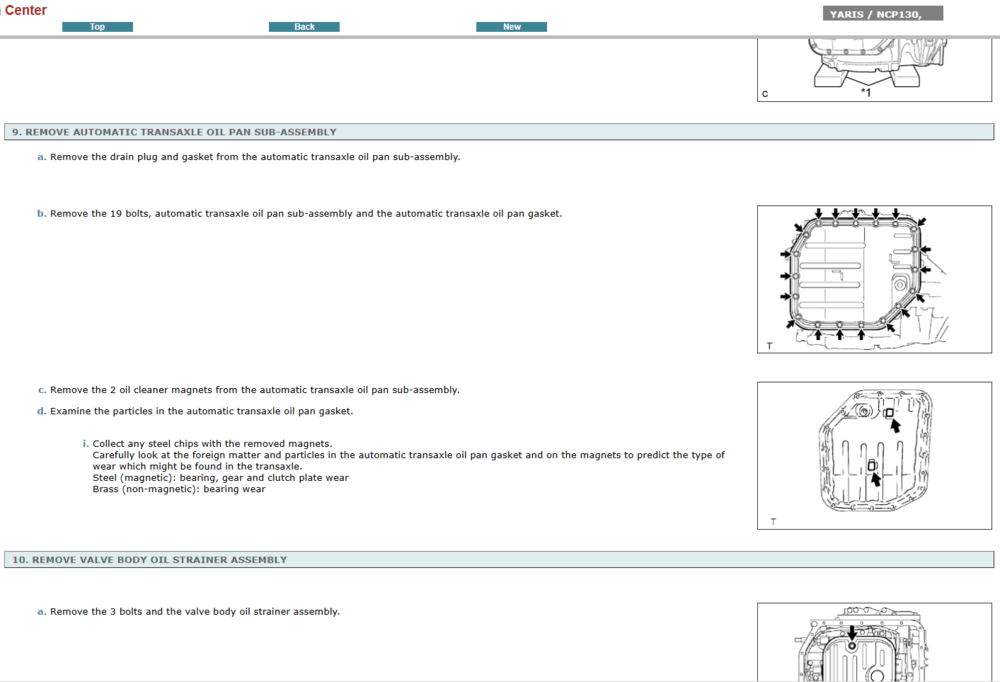 Center

Top Back New

YARIS / NCP130,

C *1

9. REMOVE AUTOMATIC TRANSAXLE OIL PAN SUB-ASSEMBLY

a. Remove the drain plug and gasket from the automatic transaxle oil pan sub-assembly.

b. Remove the 19 bolts, automatic transaxle oil pan sub-assembly and the automatic transaxle oil pan gasket.

T

c. Remove the 2 oil cleaner magnets from the automatic transaxle oil pan sub-assembly.

d. Examine the particles in the automatic transaxle oil pan gasket.

i. Collect any steel chips with the removed magnets.
Carefully look at the foreign matter and particles in the automatic transaxle oil pan gasket and on the magnets to predict the type of wear which might be found in the transaxle.
Steel (magnetic): bearing, gear and clutch plate wear
Brass (non-magnetic): bearing wear

T

10. REMOVE VALVE BODY OIL STRAINER ASSEMBLY

a. Remove the 3 bolts and the valve body oil strainer assembly.