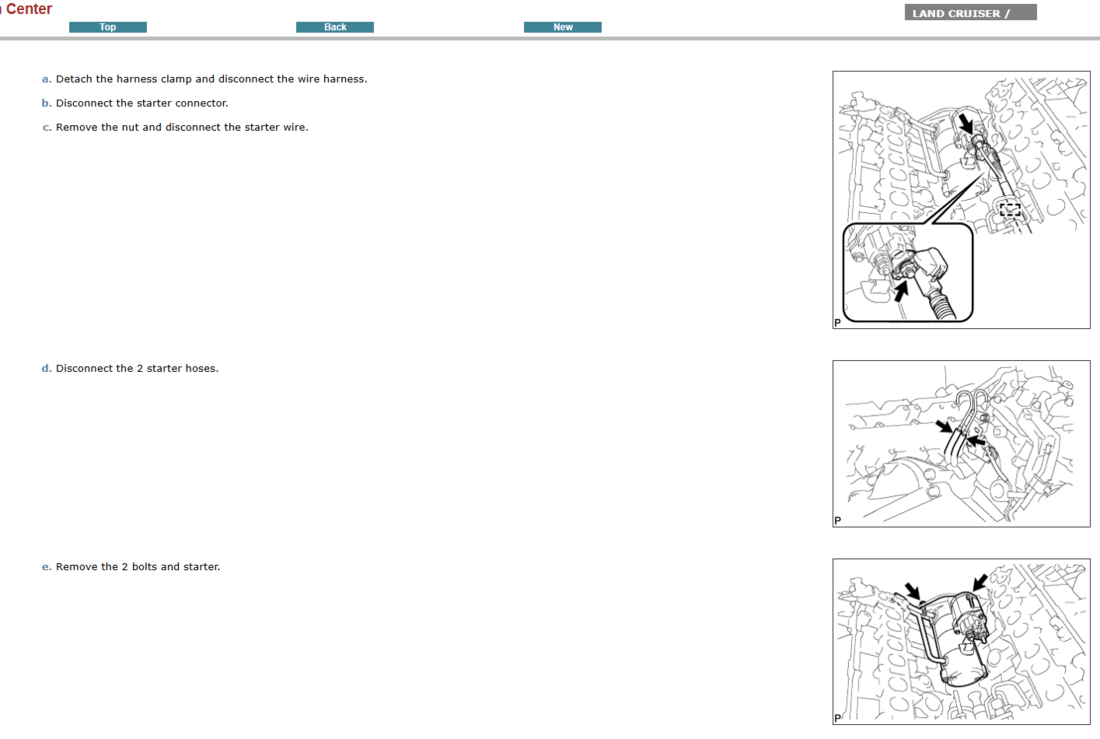 Center

Top Back New

LAND CRUISER /

a. Detach the harness clamp and disconnect the wire harness.

b. Disconnect the starter connector.

c. Remove the nut and disconnect the starter wire.

P

d. Disconnect the 2 starter hoses.

P

e. Remove the 2 bolts and starter.

P