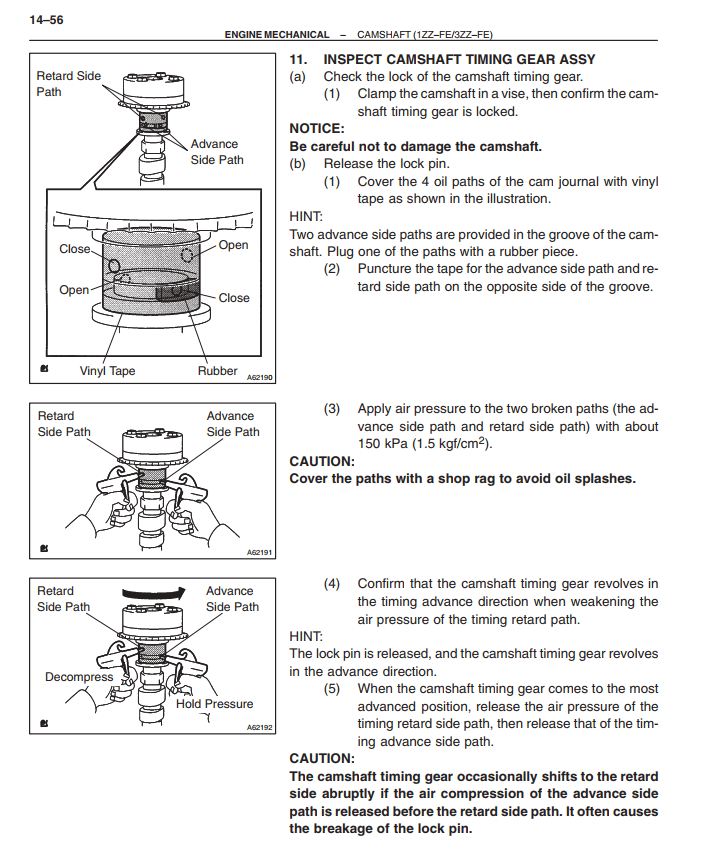 14–56

ENGINE MECHANICAL – CAMSHAFT (1ZZ–FE/3ZZ–FE)

Retard Side Path

Advance Side Path

Close

Open

Open

Close

Vinyl Tape

Rubber

A62190

11. INSPECT CAMSHAFT TIMING GEAR ASSY
(a) Check the lock of the camshaft timing gear.
(1) Clamp the camshaft in a vise, then confirm the camshaft timing gear is locked.

NOTICE:
Be careful not to damage the camshaft.
(b) Release the lock pin.
(1) Cover the 4 oil paths of the cam journal with vinyl tape as shown in the illustration.

HINT:
Two advance side paths are provided in the groove of the camshaft. Plug one of the paths with a rubber piece.
(2) Puncture the tape for the advance side path and retard side path on the opposite side of the groove.

Retard Side Path

Advance Side Path

A62191

(3) Apply air pressure to the two broken paths (the advance side path and retard side path) with about 150 kPa (1.5 kgf/cm$^2$).

CAUTION:
Cover the paths with a shop rag to avoid oil splashes.

Retard Side Path

Advance Side Path

Decompress

Hold Pressure

A62192

(4) Confirm that the camshaft timing gear revolves in the timing advance direction when weakening the air pressure of the timing retard path.

HINT:
The lock pin is released, and the camshaft timing gear revolves in the advance direction.
(5) When the camshaft timing gear comes to the most advanced position, release the air pressure of the timing retard side path, then release that of the timing advance side path.

CAUTION:
The camshaft timing gear occasionally shifts to the retard side abruptly if the air compression of the advance side path is released before the retard side path. It often causes the breakage of the lock pin.