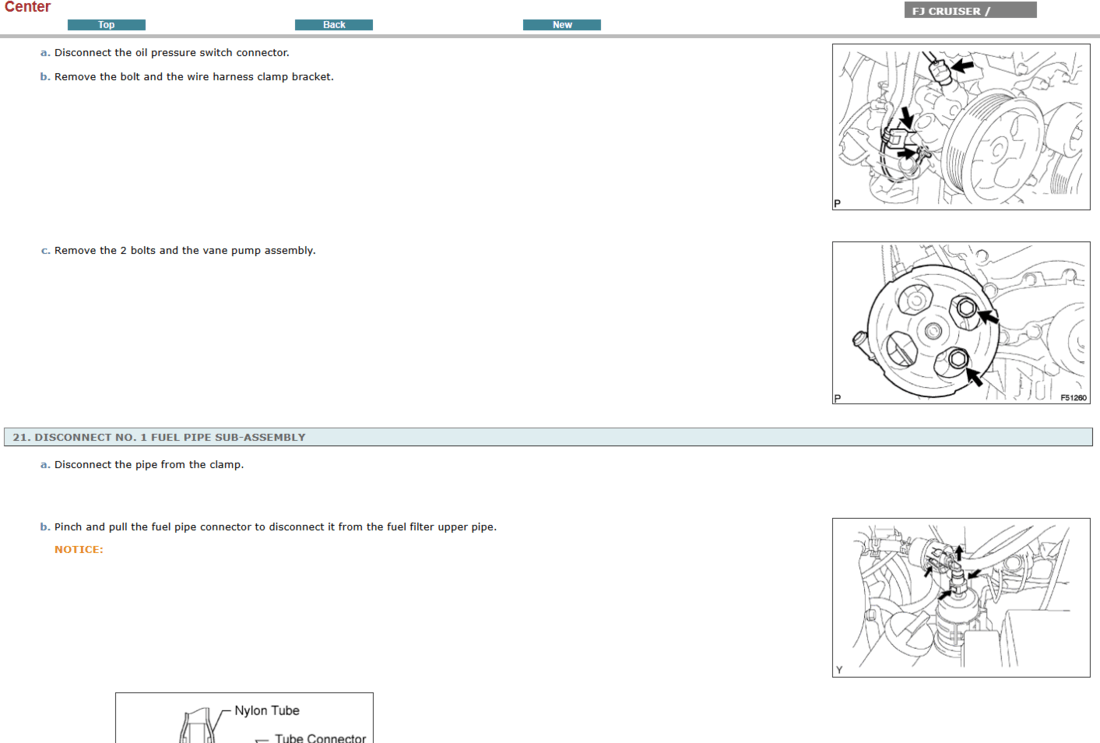 Center

Top Back New

FJ CRUISER /

a. Disconnect the oil pressure switch connector.

b. Remove the bolt and the wire harness clamp bracket.

P

c. Remove the 2 bolts and the vane pump assembly.

P F51260

21. DISCONNECT NO. 1 FUEL PIPE SUB-ASSEMBLY

a. Disconnect the pipe from the clamp.

b. Pinch and pull the fuel pipe connector to disconnect it from the fuel filter upper pipe.

NOTICE:

Y

Nylon Tube

Tube Connector