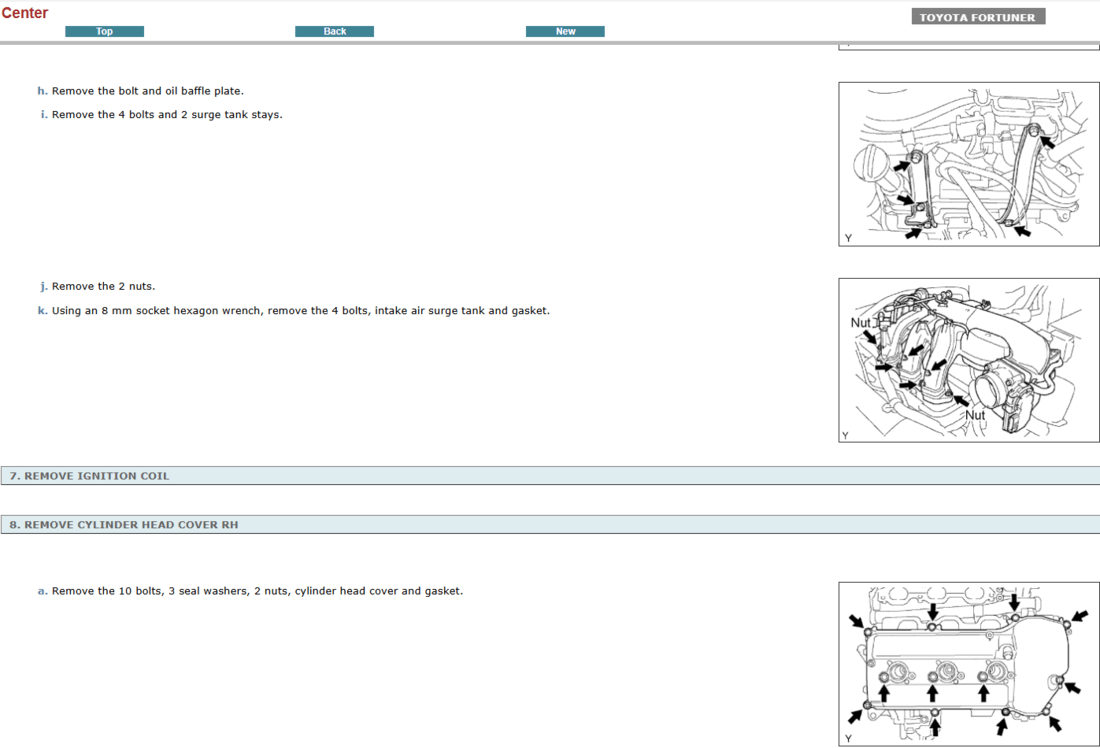 Center

Top

Back

New

TOYOTA FORTUNER

h. Remove the bolt and oil baffle plate.

i. Remove the 4 bolts and 2 surge tank stays.

Y

j. Remove the 2 nuts.

k. Using an 8 mm socket hexagon wrench, remove the 4 bolts, intake air surge tank and gasket.

Nut

Nut

Y

7. REMOVE IGNITION COIL

8. REMOVE CYLINDER HEAD COVER RH

a. Remove the 10 bolts, 3 seal washers, 2 nuts, cylinder head cover and gasket.

Y