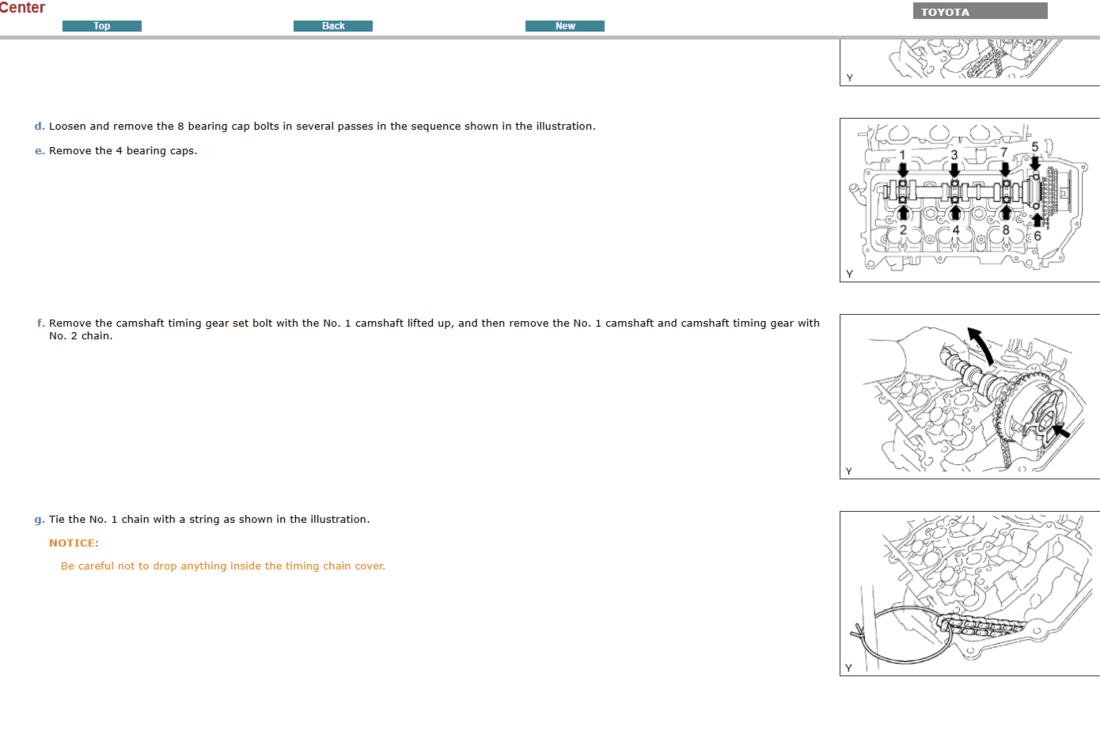 Center

Top Back New

TOYOTA

Y

d. Loosen and remove the 8 bearing cap bolts in several passes in the sequence shown in the illustration.

e. Remove the 4 bearing caps.

1 3 7 5

2 4 8 6

Y

f. Remove the camshaft timing gear set bolt with the No. 1 camshaft lifted up, and then remove the No. 1 camshaft and camshaft timing gear with No. 2 chain.

Y

g. Tie the No. 1 chain with a string as shown in the illustration.

NOTICE:

Be careful not to drop anything inside the timing chain cover.

Y