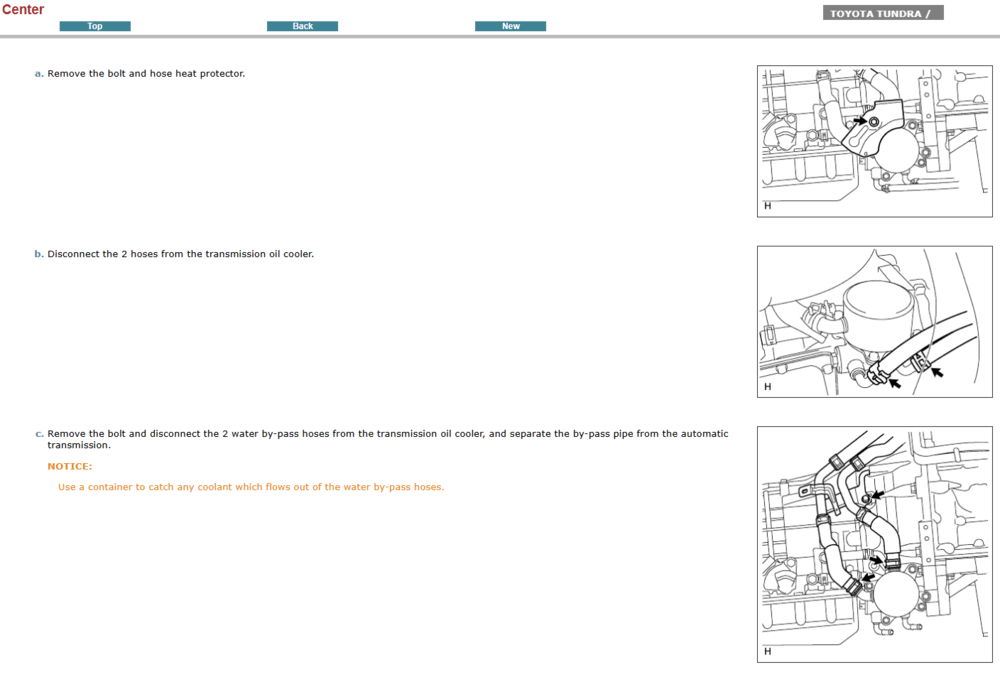 Center

Top

Back

New

TOYOTA TUNDRA /

a. Remove the bolt and hose heat protector.

H

b. Disconnect the 2 hoses from the transmission oil cooler.

H

c. Remove the bolt and disconnect the 2 water by-pass hoses from the transmission oil cooler, and separate the by-pass pipe from the automatic transmission.

NOTICE:

Use a container to catch any coolant which flows out of the water by-pass hoses.

H