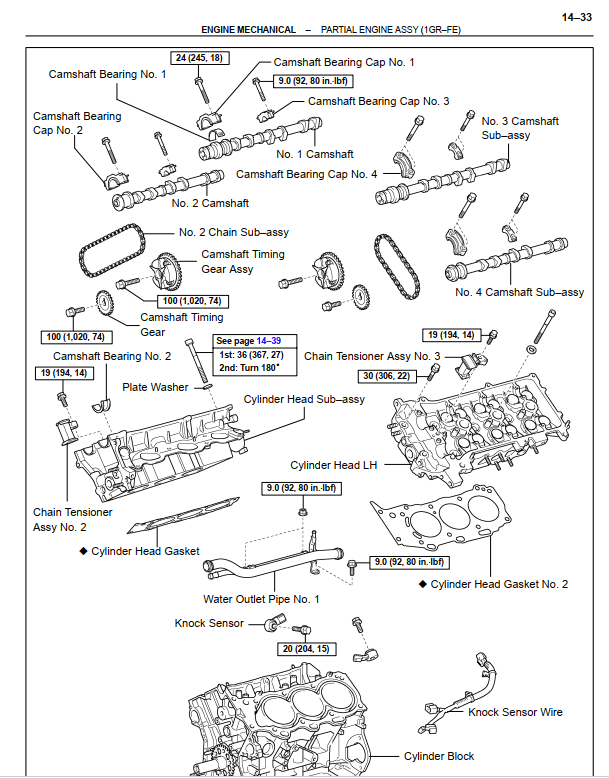 14–33

ENGINE MECHANICAL – PARTIAL ENGINE ASSY (1GR–FE)

24 (245, 18)

Camshaft Bearing Cap No. 1

Camshaft Bearing No. 1

9.0 (92, 80 in.·lbf)

Camshaft Bearing Cap No. 3

Camshaft Bearing Cap No. 2

No. 3 Camshaft Sub–assy

No. 1 Camshaft

Camshaft Bearing Cap No. 4

No. 2 Camshaft

No. 2 Chain Sub–assy

Camshaft Timing Gear Assy

100 (1,020, 74)

No. 4 Camshaft Sub–assy

Camshaft Timing Gear

100 (1,020, 74)

See page 14–39
1st: 36 (367, 27)
2nd: Turn 180°

19 (194, 14)

Chain Tensioner Assy No. 3

Camshaft Bearing No. 2

19 (194, 14)

30 (306, 22)

Plate Washer

Cylinder Head Sub–assy

Cylinder Head LH

9.0 (92, 80 in.·lbf)

Chain Tensioner Assy No. 2

◆ Cylinder Head Gasket

9.0 (92, 80 in.·lbf)

◆ Cylinder Head Gasket No. 2

Water Outlet Pipe No. 1

Knock Sensor

20 (204, 15)

Knock Sensor Wire

Cylinder Block