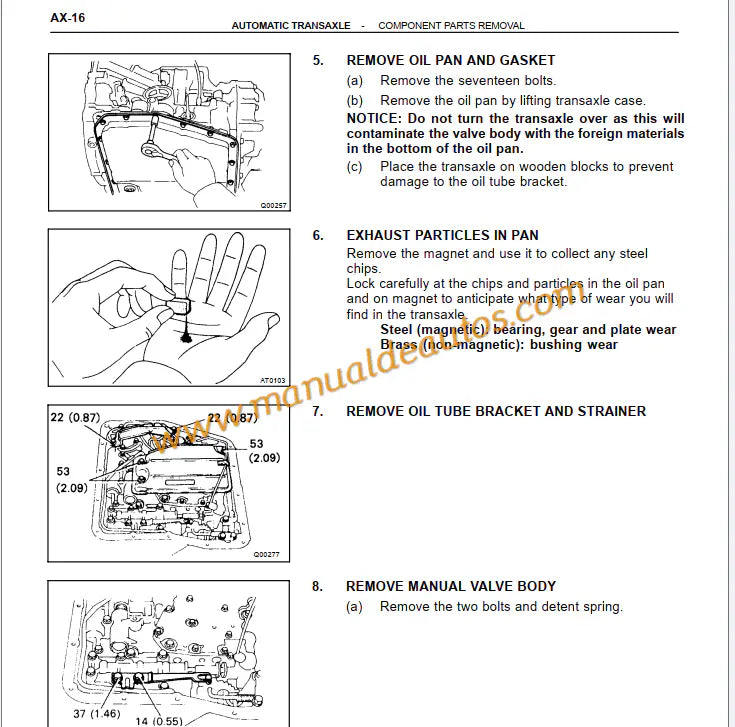 AX-16

AUTOMATIC TRANSAXLE - COMPONENT PARTS REMOVAL

Q00257

5. REMOVE OIL PAN AND GASKET

(a) Remove the seventeen bolts.

(b) Remove the oil pan by lifting transaxle case.

NOTICE: Do not turn the transaxle over as this will contaminate the valve body with the foreign materials in the bottom of the oil pan.

(c) Place the transaxle on wooden blocks to prevent damage to the oil tube bracket.

AT0103

6. EXHAUST PARTICLES IN PAN

Remove the magnet and use it to collect any steel chips.

Lock carefully at the chips and particles in the oil pan and on magnet to anticipate what type of wear you will find in the transaxle.

Steel (magnetic): bearing, gear and plate wear

Brass (non-magnetic): bushing wear

www.manualdeautos.com

22 (0.87)

22 (0.87)

53 (2.09)

53 (2.09)

Q00277

7. REMOVE OIL TUBE BRACKET AND STRAINER

37 (1.46)

14 (0.55)

8. REMOVE MANUAL VALVE BODY

(a) Remove the two bolts and detent spring.